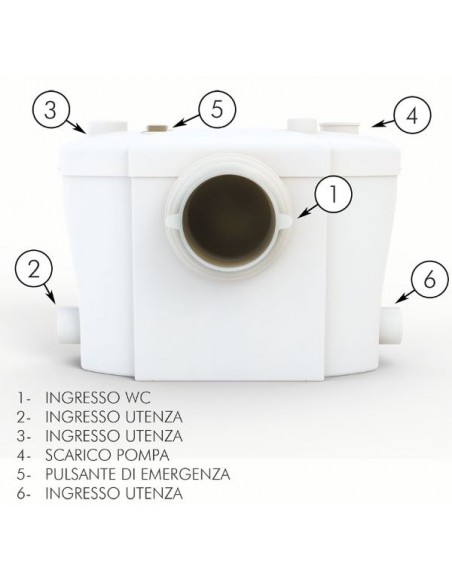 3

5

4

1

2

6

1- INGRESSO WC
2- INGRESSO UTENZA
3- INGRESSO UTENZA
4- SCARICO POMPA
5- PULSANTE DI EMERGENZA
6- INGRESSO UTENZA